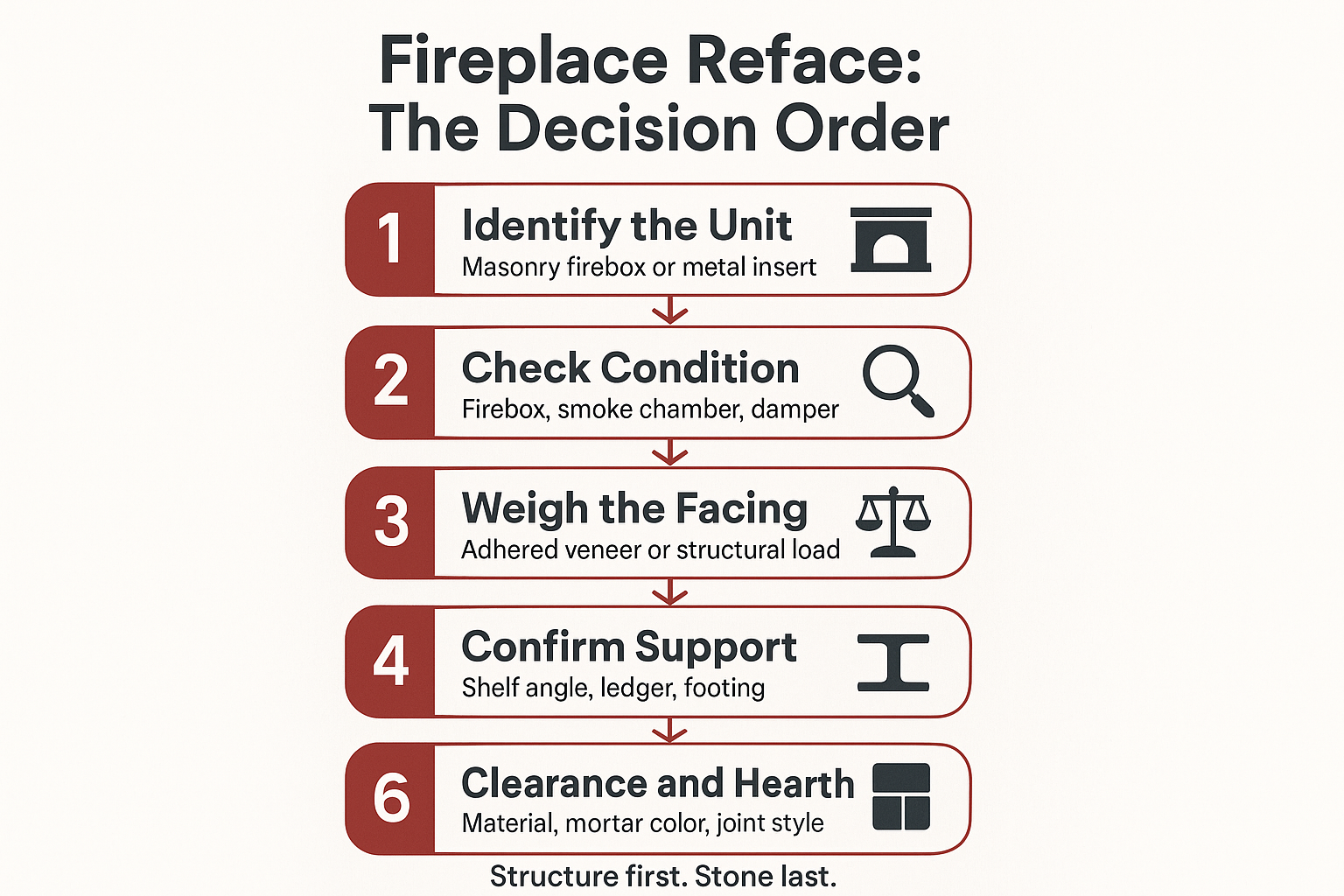 Fireplace Reface: The Decision Order

1 Identify the Unit
Masonry firebox or metal insert

2 Check Condition
Firebox, smoke chamber, damper

3 Weigh the Facing
Adhered veneer or structural load

4 Confirm Support
Shelf angle, ledger, footing

6 Clearance and Hearth
Material, mortar color, joint style

Structure first. Stone last.