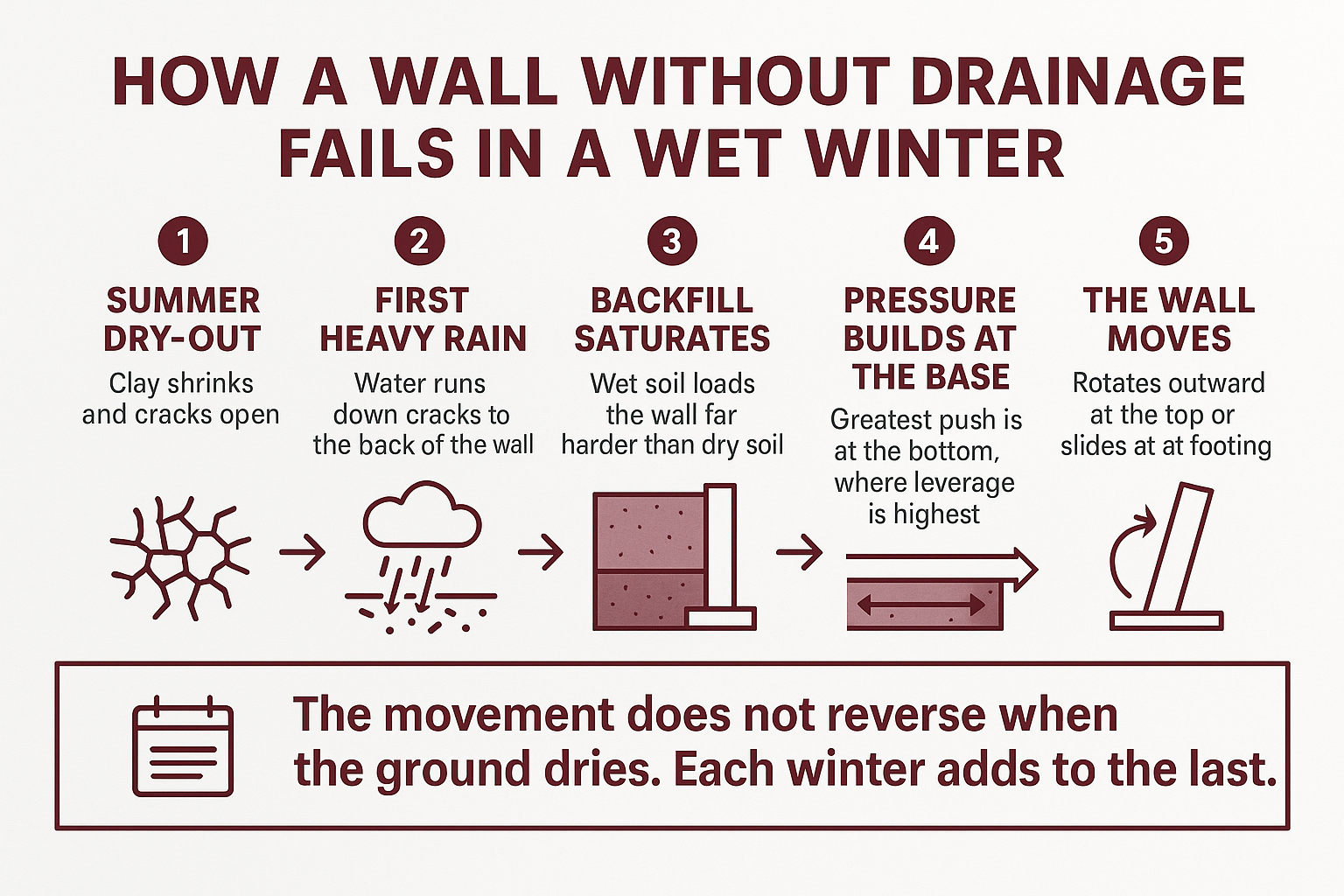 HOW A WALL WITHOUT DRAINAGE FAILS IN A WET WINTER

1
SUMMER DRY-OUT
Clay shrinks and cracks open

2
FIRST HEAVY RAIN
Water runs down cracks to the back of the wall

3
BACKFILL SATURATES
Wet soil loads the wall far harder than dry soil

4
PRESSURE BUILDS AT THE BASE
Greatest push is at the bottom, where leverage is highest

5
THE WALL MOVES
Rotates outward at the top or slides at at footing

The movement does not reverse when the ground dries. Each winter adds to the last.